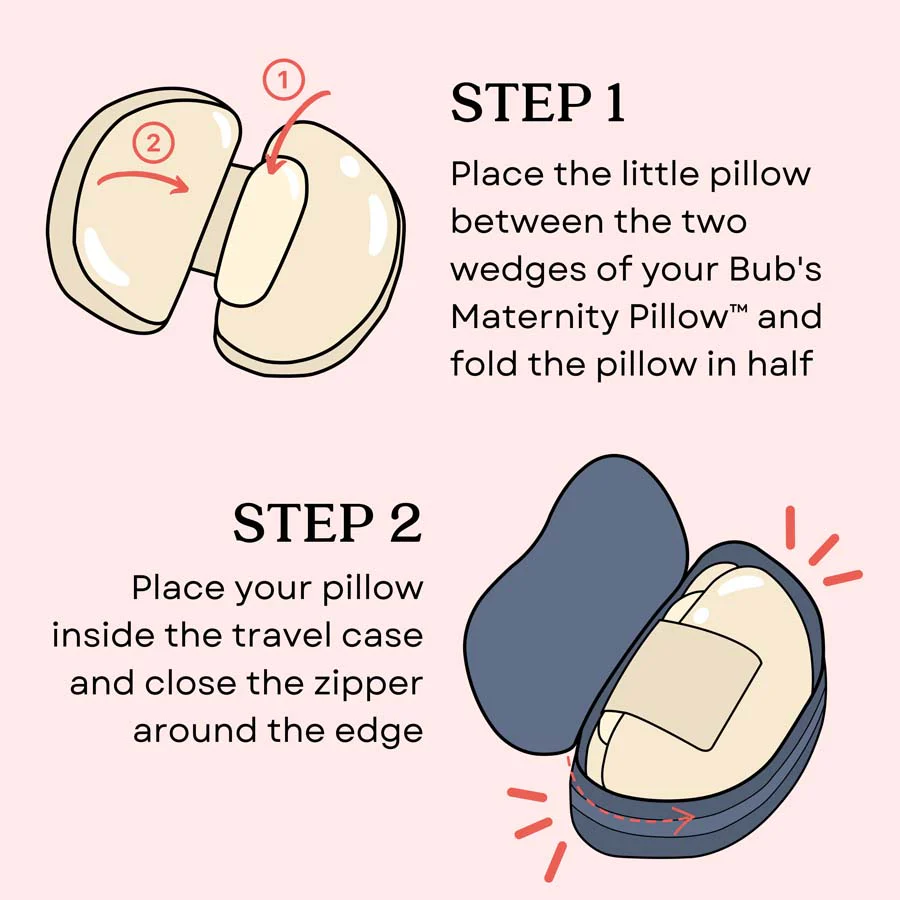 1

2

STEP 1

Place the little pillow between the two wedges of your Bub's Maternity Pillow™ and fold the pillow in half

STEP 2

Place your pillow inside the travel case and close the zipper around the edge